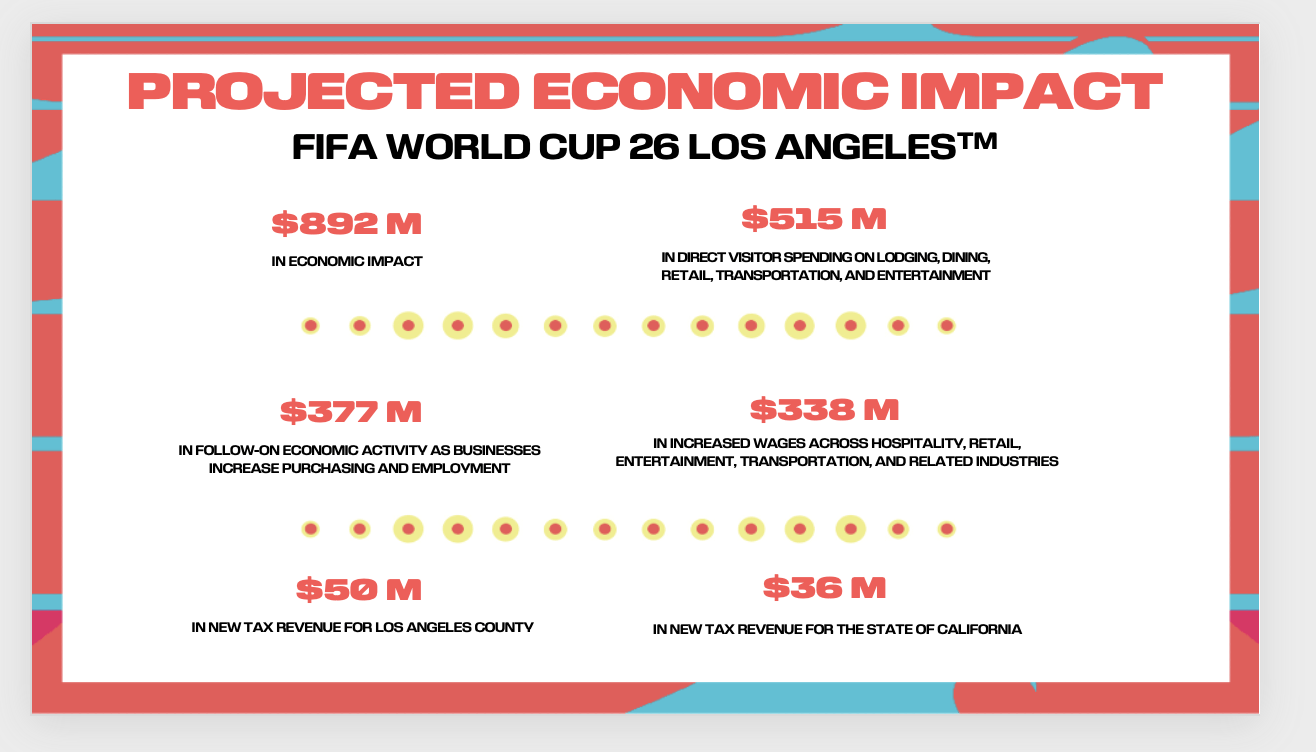 PROJECTED ECONOMIC IMPACT

FIFA WORLD CUP 26 LOS ANGELES™

\$892 M

IN ECONOMIC IMPACT

\$515 M

IN DIRECT VISITOR SPENDING ON LODGING, DINING, RETAIL, TRANSPORTATION, AND ENTERTAINMENT

\$377 M

IN FOLLOW-ON ECONOMIC ACTIVITY AS BUSINESSES INCREASE PURCHASING AND EMPLOYMENT

\$338 M

IN INCREASED WAGES ACROSS HOSPITALITY, RETAIL, ENTERTAINMENT, TRANSPORTATION, AND RELATED INDUSTRIES

\$50 M

IN NEW TAX REVENUE FOR LOS ANGELES COUNTY

\$36 M

IN NEW TAX REVENUE FOR THE STATE OF CALIFORNIA